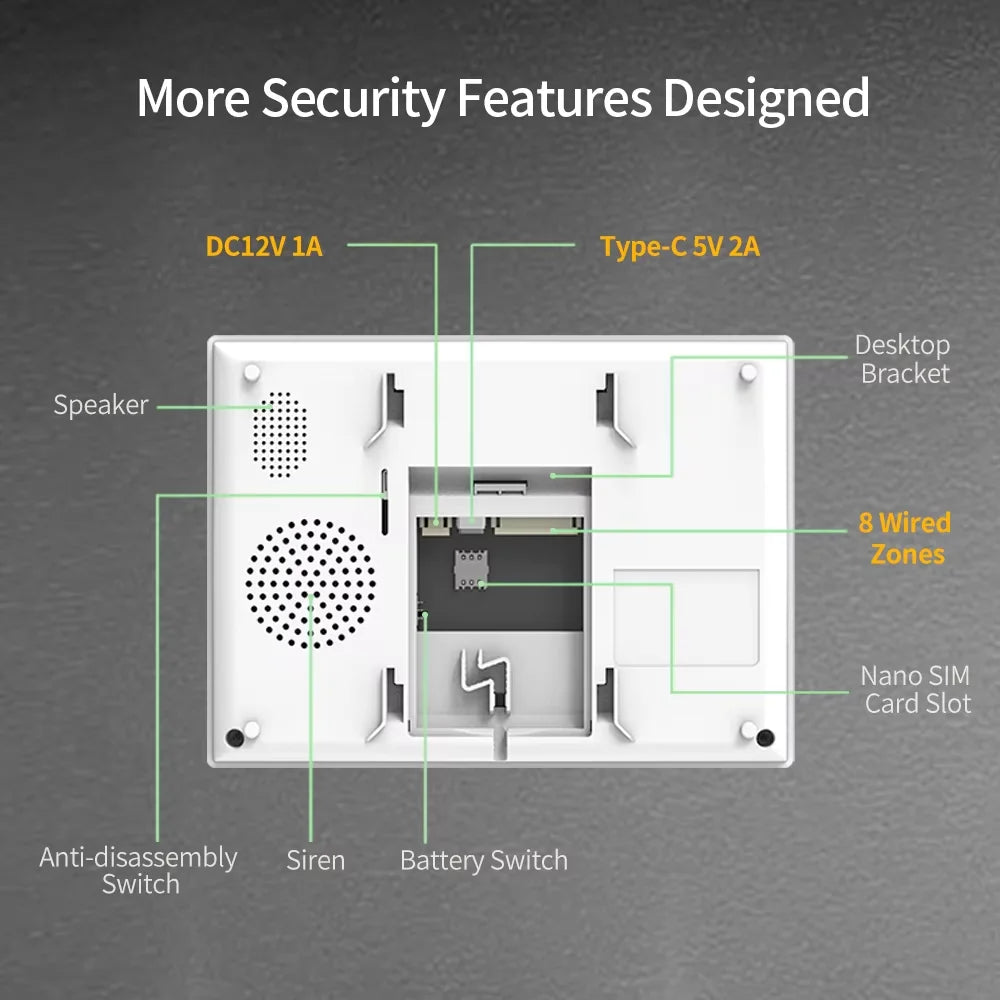 More Security Features Designed

DC12V 1A

Type-C 5V 2A

Desktop Bracket

Speaker

8 Wired Zones

Nano SIM Card Slot

Anti-disassembly Switch

Siren

Battery Switch